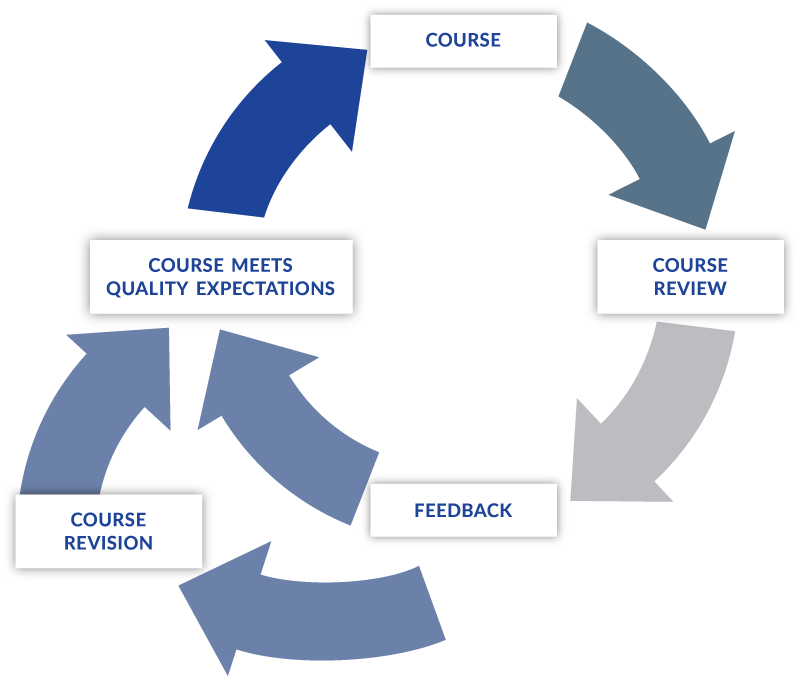 COURSE

COURSE REVIEW

FEEDBACK

COURSE REVISION

COURSE MEETS QUALITY EXPECTATIONS